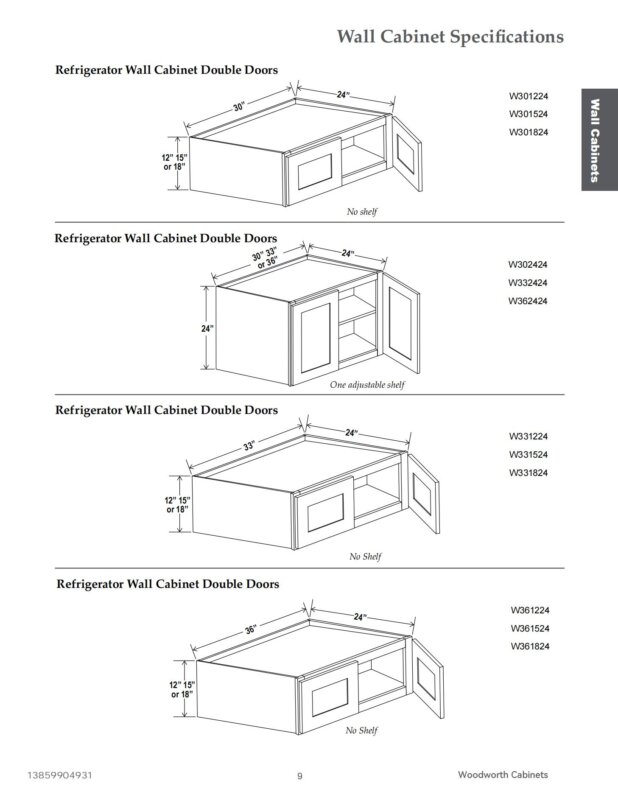 Wall Cabinet Specifications

Wall Cabinets

Refrigerator Wall Cabinet Double Doors

30"

24"

12" 15" or 18"

No shelf

W301224
W301524
W301824

Refrigerator Wall Cabinet Double Doors

30" 33" or 36"

24"

24"

One adjustable shelf

W302424
W332424
W362424

Refrigerator Wall Cabinet Double Doors

33"

24"

12" 15" or 18"

No Shelf

W331224
W331524
W331824

Refrigerator Wall Cabinet Double Doors

36"

24"

12" 15" or 18"

No Shelf

W361224
W361524
W361824

13859904931

9

Woodworth Cabinets